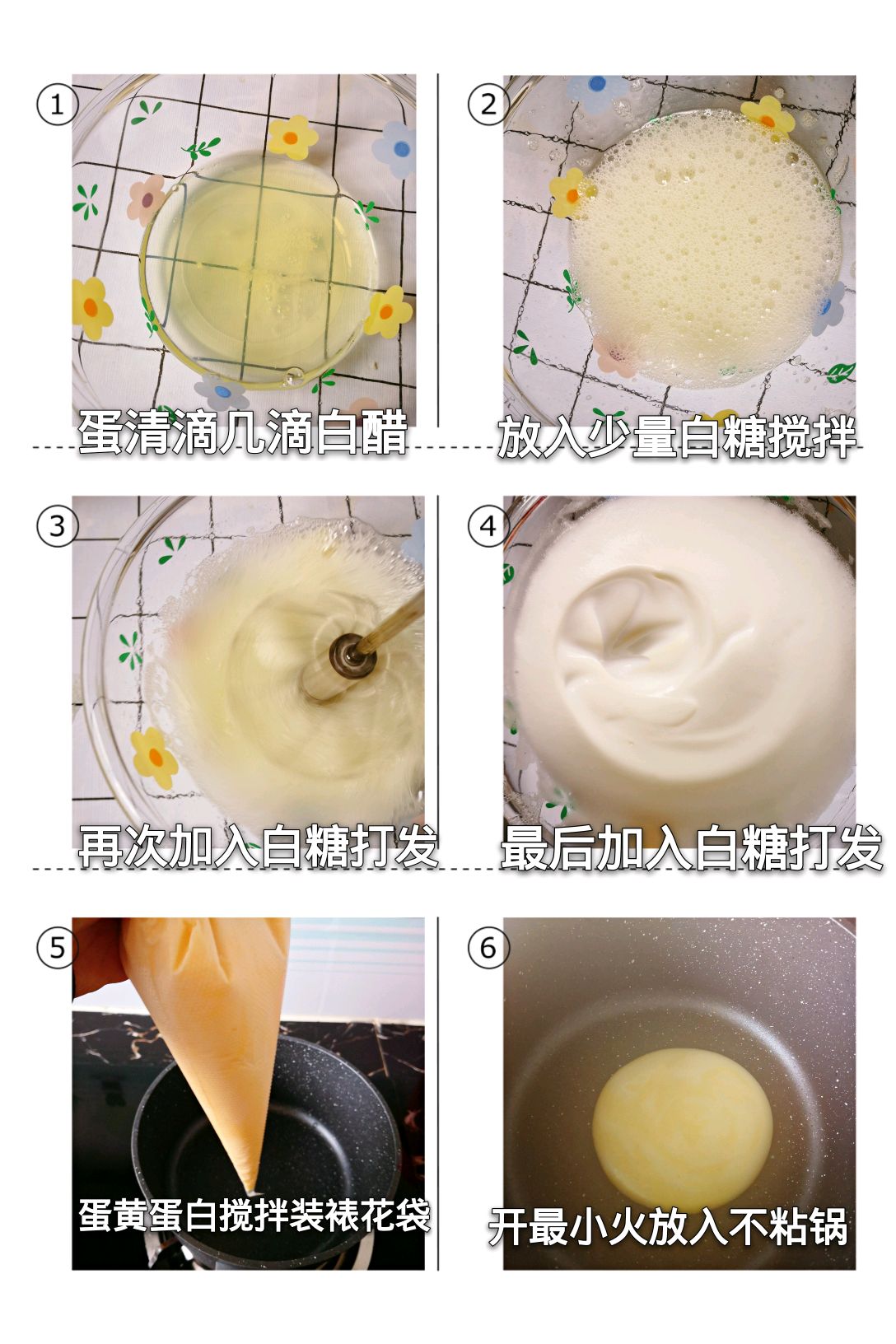 ①
蛋清滴几滴白醋

②
放入少量白糖搅拌

③
再次加入白糖打发

④
最后加入白糖打发

⑤
蛋黄蛋白搅拌装裱花袋

⑥
开最小火放入不粘锅