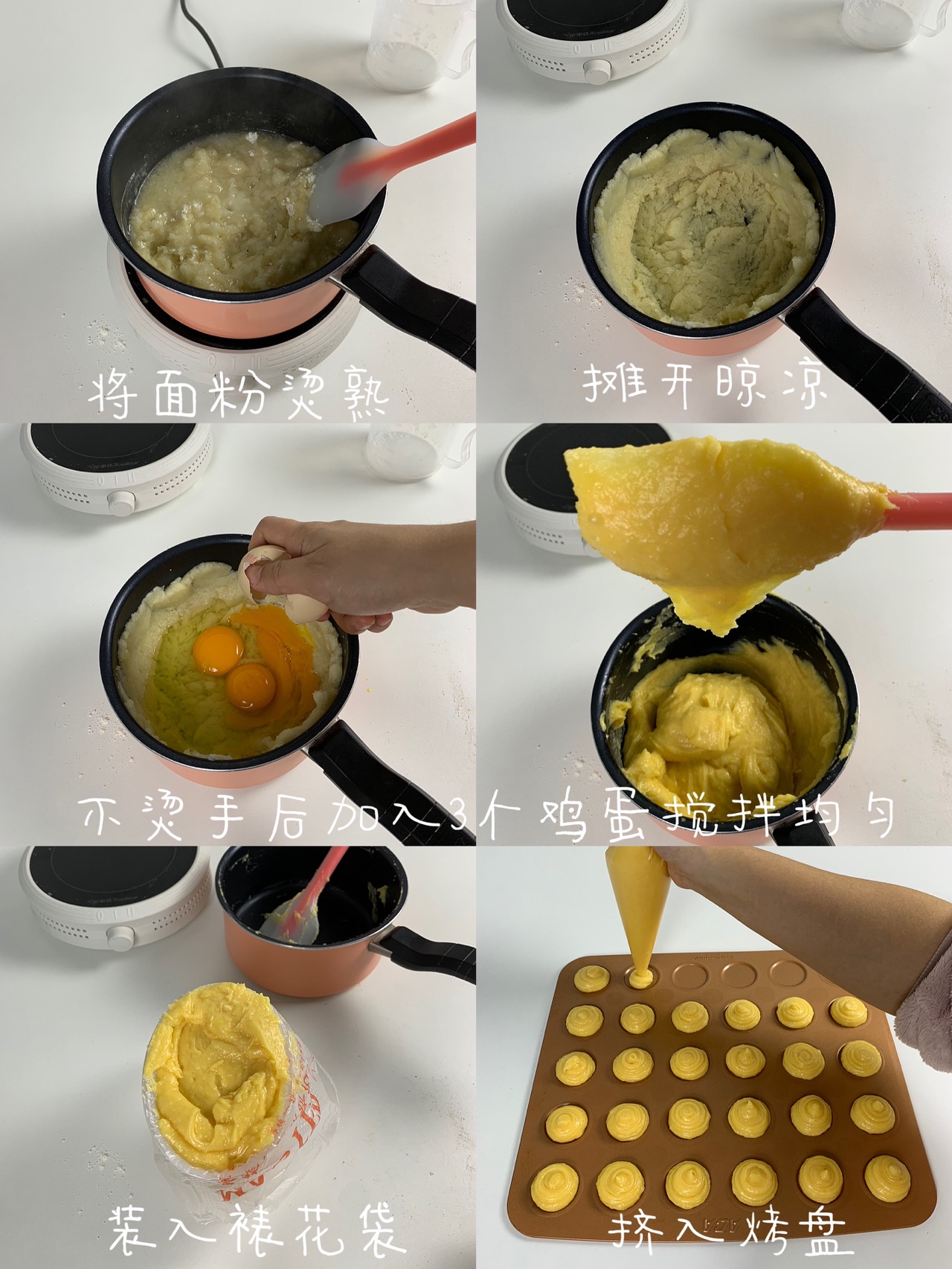 将面粉烫熟

摊开晾凉

不烫手后加入3个鸡蛋搅拌均匀

装入裱花袋

挤入烤盘